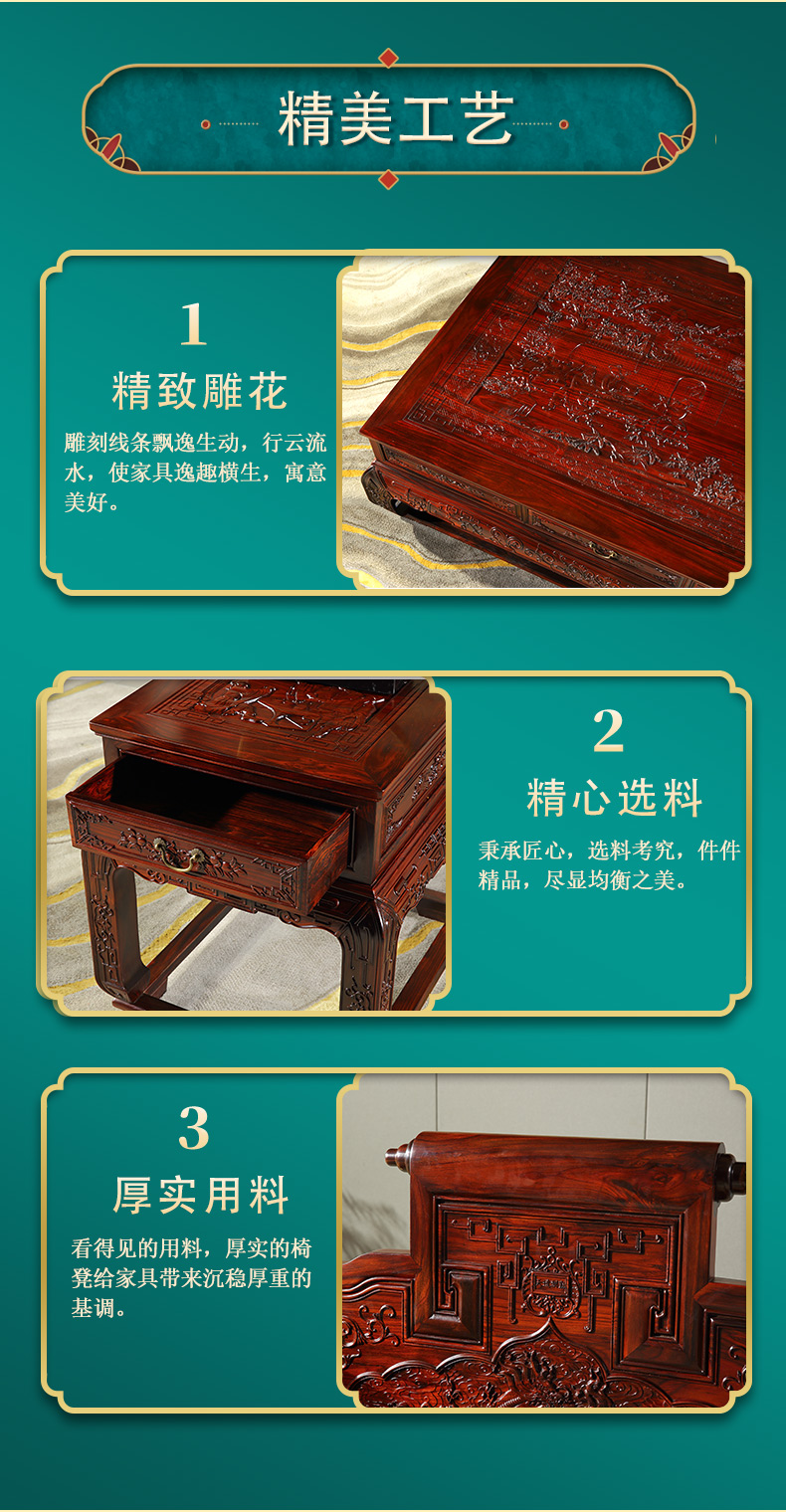 精美工艺

1
精致雕花
雕刻线条飘逸生动，行云流水，使家具逸趣横生，寓意美好。

2
精心选料
秉承匠心，选料考究，件件精品，尽显均衡之美。

3
厚实用料
看得见的用料，厚实的椅凳给家具带来沉稳厚重的基调。