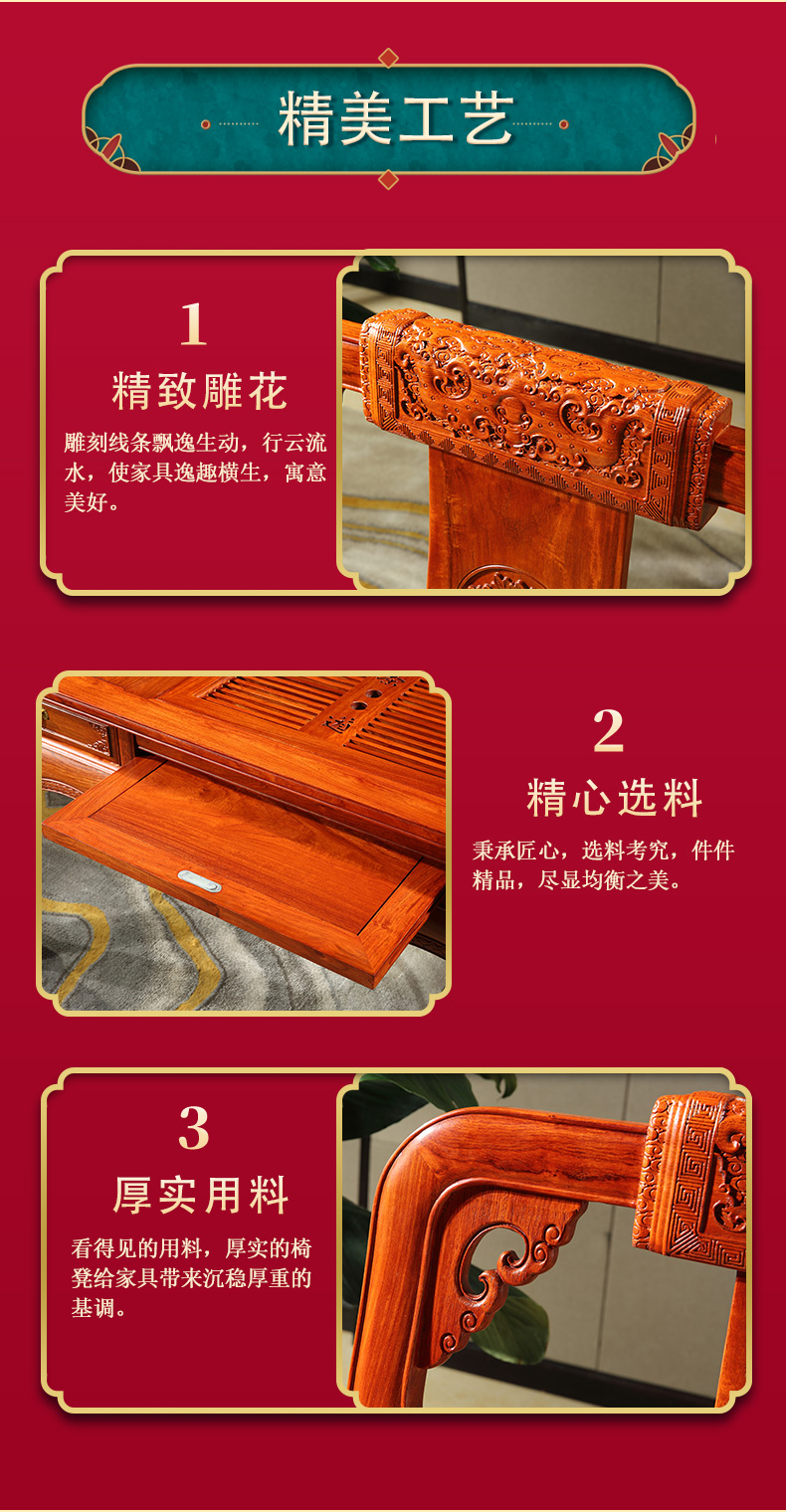 精美工艺

1

精致雕花

雕刻线条飘逸生动，行云流水，使家具逸趣横生，寓意美好。

2

精心选料

秉承匠心，选料考究，件件精品，尽显均衡之美。

3

厚实用料

看得见的用料，厚实的椅凳给家具带来沉稳厚重的基调。