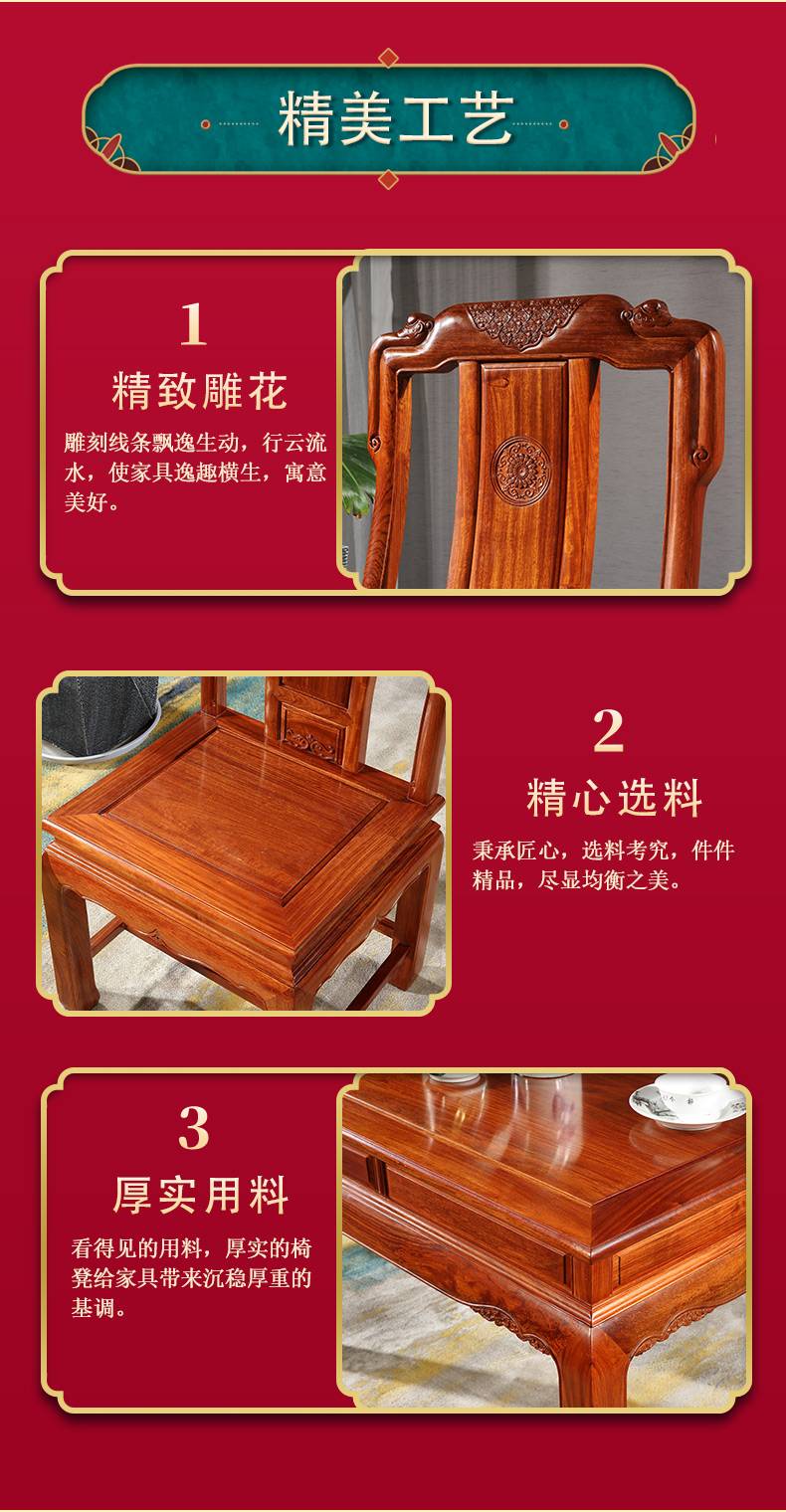 精美工艺

1
精致雕花
雕刻线条飘逸生动，行云流水，使家具逸趣横生，寓意美好。

2
精心选料
秉承匠心，选料考究，件件精品，尽显均衡之美。

3
厚实用料
看得见的用料，厚实的椅凳给家具带来沉稳厚重的基调。