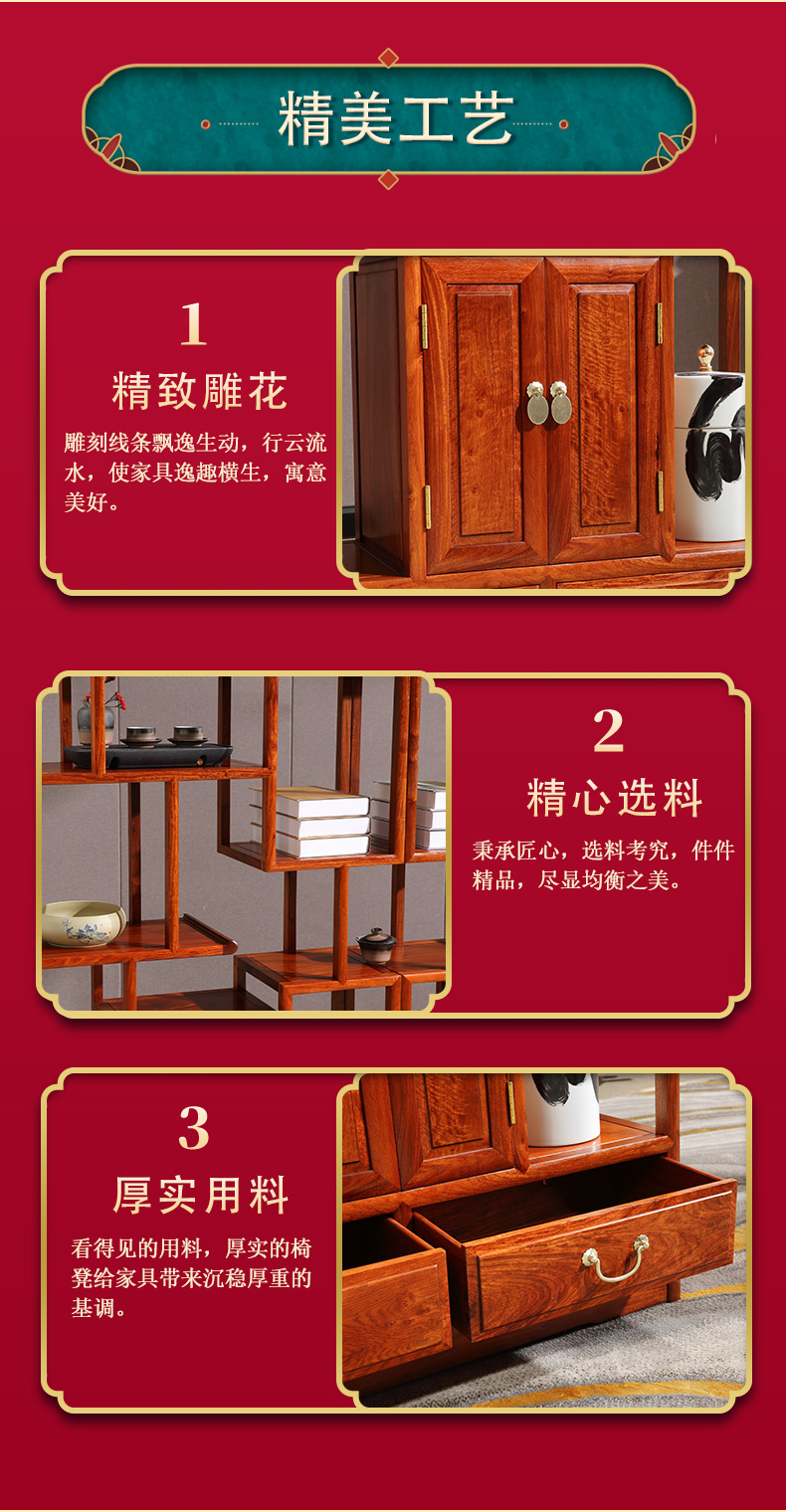 精美工艺

1
精致雕花
雕刻线条飘逸生动，行云流水，使家具逸趣横生，寓意美好。

2
精心选料
秉承匠心，选料考究，件件精品，尽显均衡之美。

3
厚实用料
看得见的用料，厚实的椅凳给家具带来沉稳厚重的基调。