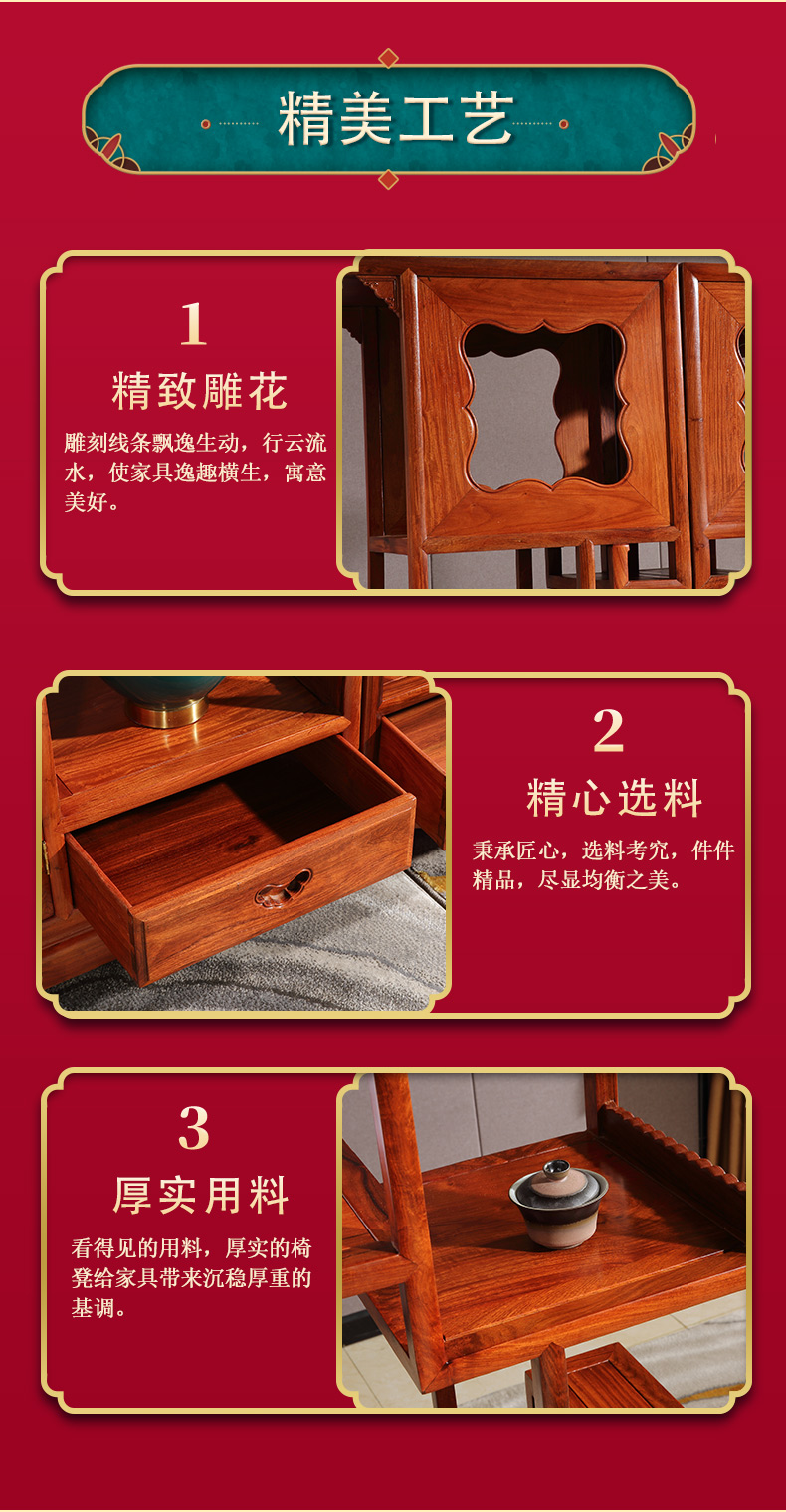 精美工艺

1
精致雕花
雕刻线条飘逸生动，行云流水，使家具逸趣横生，寓意美好。

2
精心选料
秉承匠心，选料考究，件件精品，尽显均衡之美。

3
厚实用料
看得见的用料，厚实的椅凳给家具带来沉稳厚重的基调。