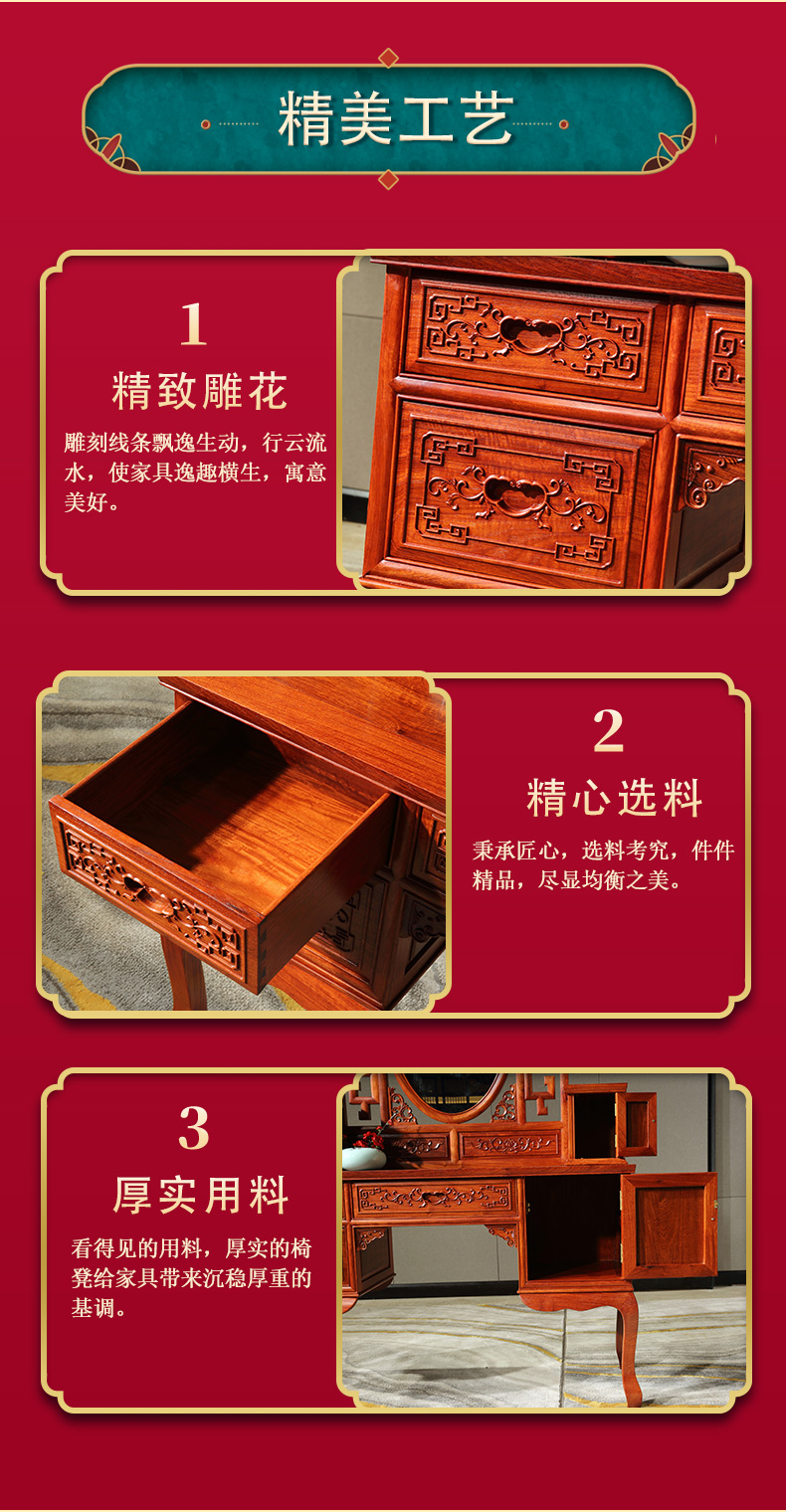 精美工艺

1

精致雕花

雕刻线条飘逸生动，行云流水，使家具逸趣横生，寓意美好。

2

精心选料

秉承匠心，选料考究，件件精品，尽显均衡之美。

3

厚实用料

看得见的用料，厚实的椅凳给家具带来沉稳厚重的基调。