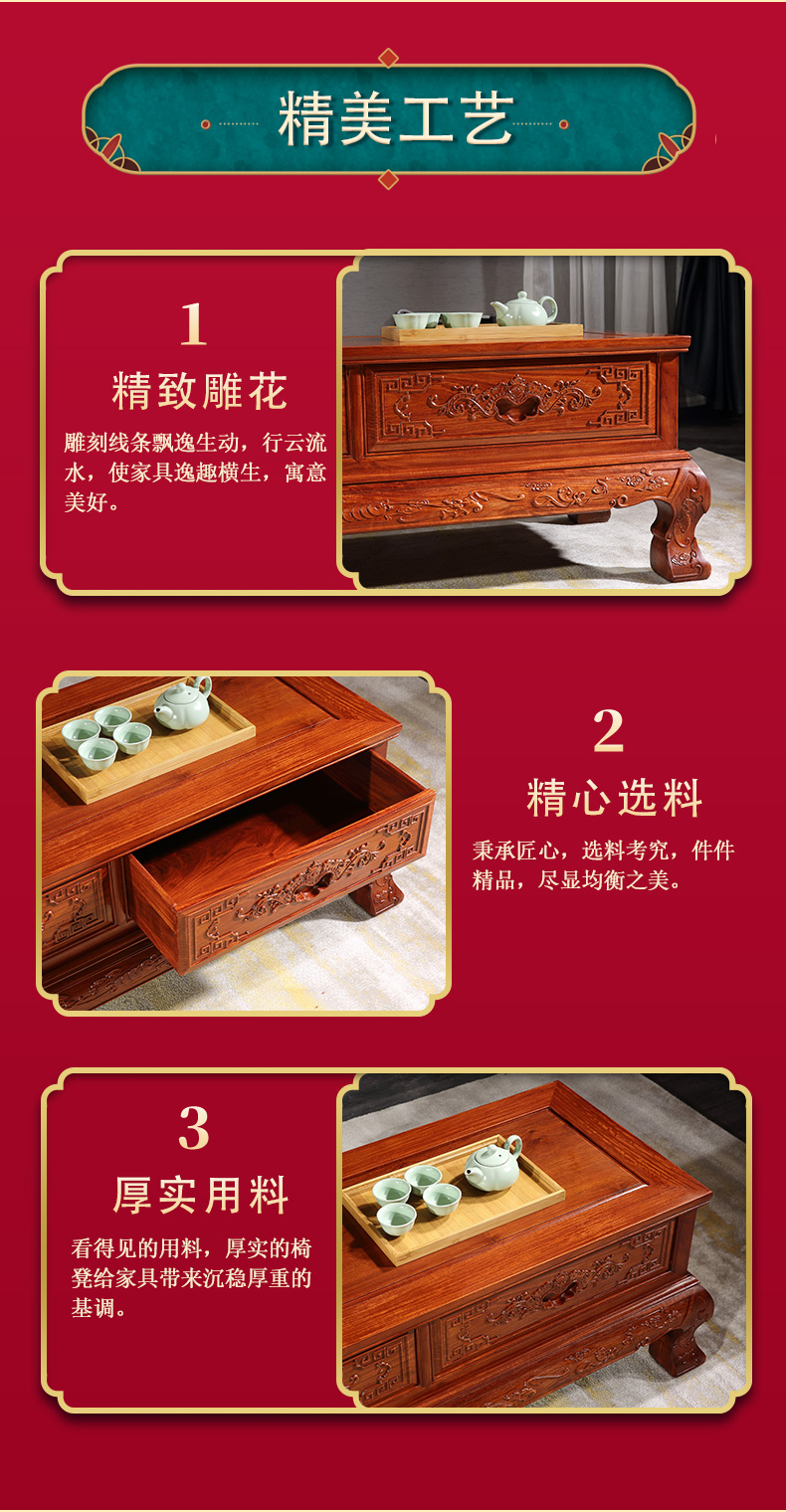 精美工艺

1
精致雕花
雕刻线条飘逸生动，行云流水，使家具逸趣横生，寓意美好。

2
精心选料
秉承匠心，选料考究，件件精品，尽显均衡之美。

3
厚实用料
看得见的用料，厚实的椅凳给家具带来沉稳厚重的基调。